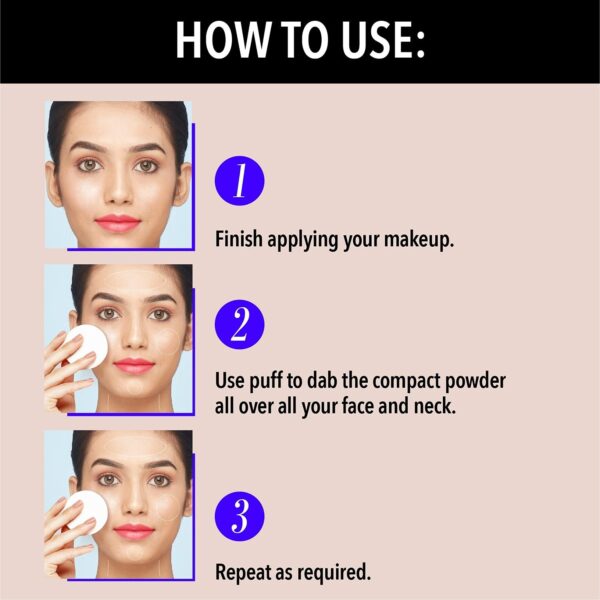 HOW TO USE:

1

Finish applying your makeup.

2

Use puff to dab the compact powder all over all your face and neck.

3

Repeat as required.